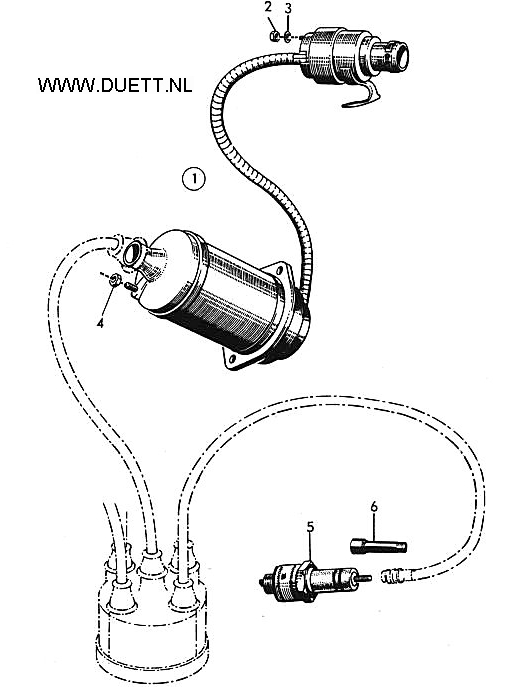 2 3

WWW.DUETT.NL

1

4

6

5